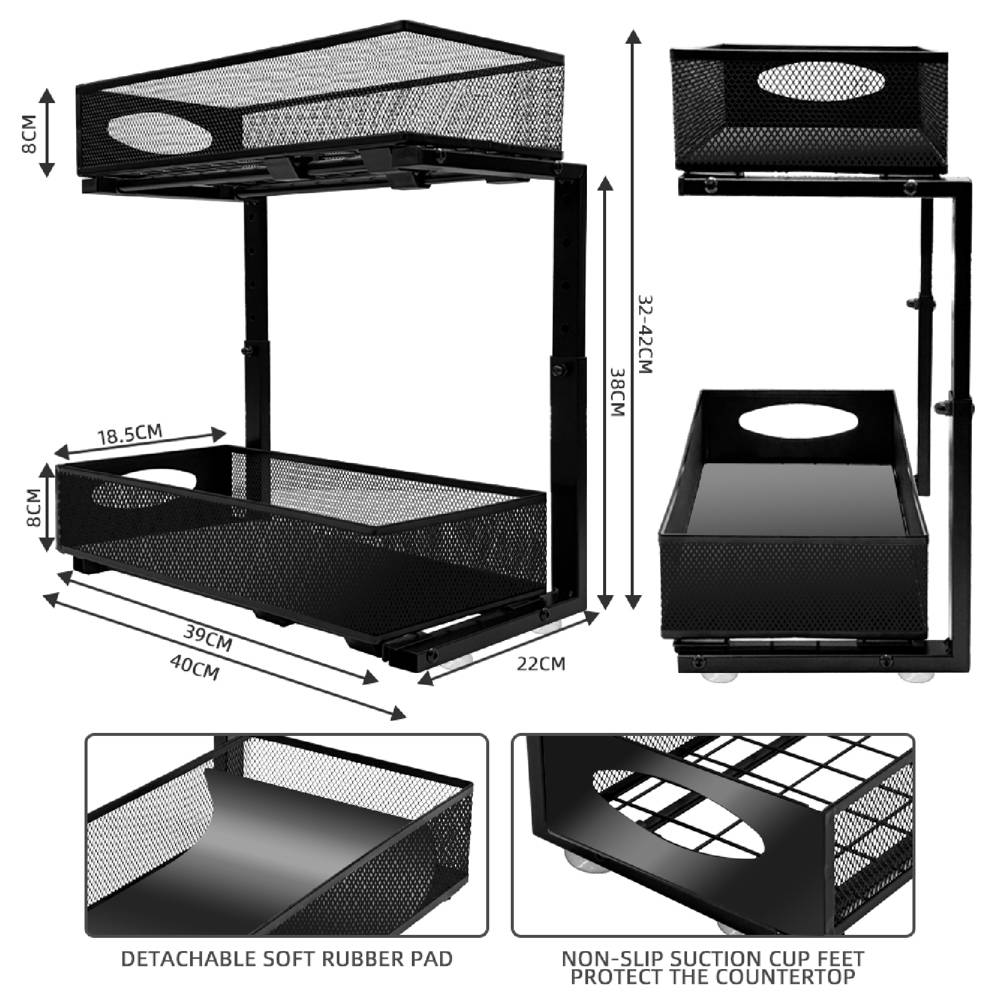 8CM

18.5CM

8CM

39CM

40CM

22CM

38CM

32-42CM

DETACHABLE SOFT RUBBER PAD

NON-SLIP SUCTION CUP FEET PROTECT THE COUNTERTOP