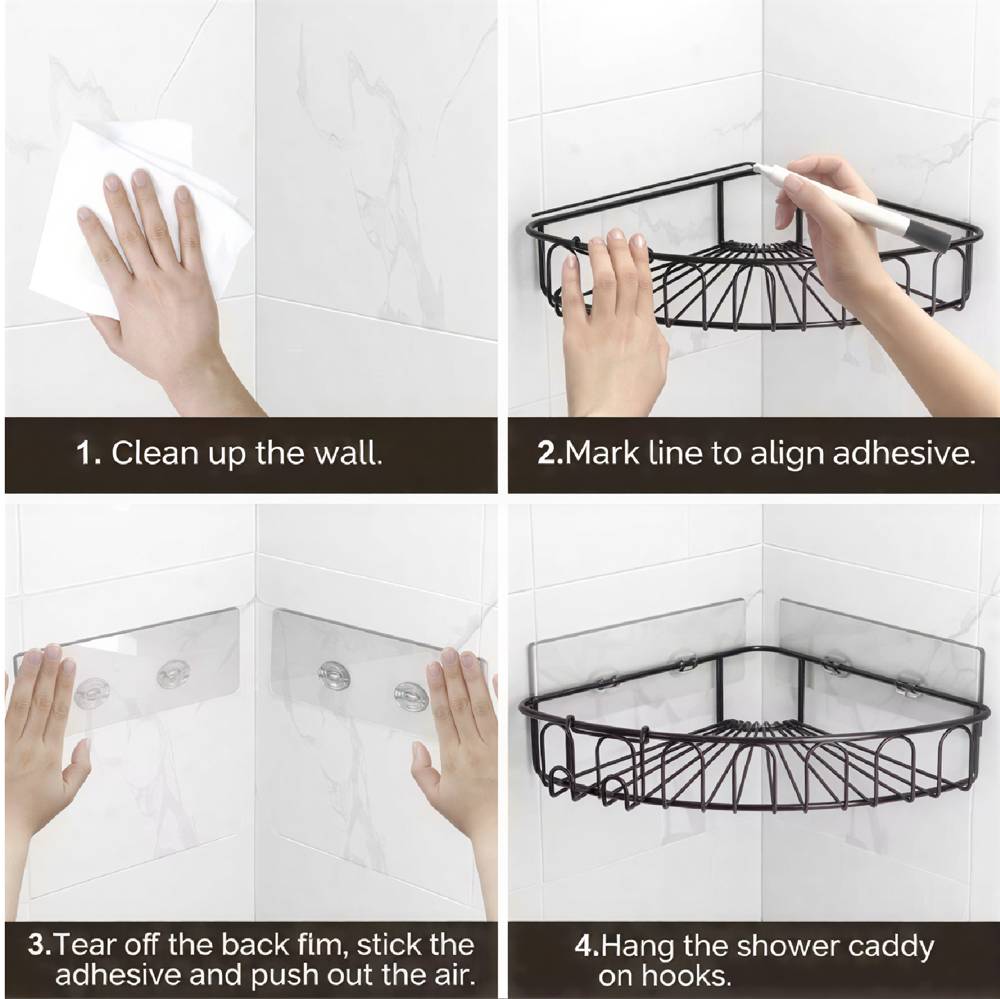 1. Clean up the wall.

2.Mark line to align adhesive.

3.Tear off the back fim, stick the adhesive and push out the air.

4.Hang the shower caddy on hooks.